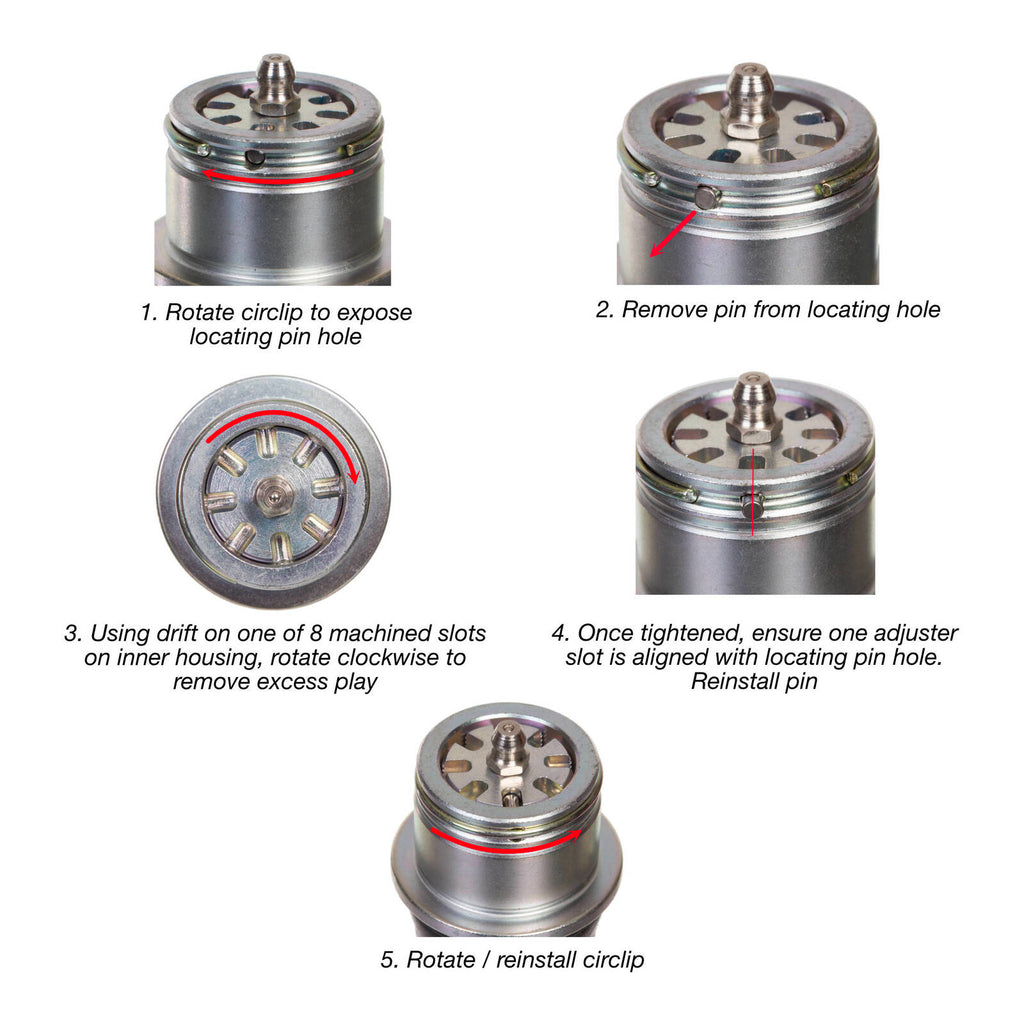 1. Rotate circlip to expose locating pin hole

2. Remove pin from locating hole

3. Using drift on one of 8 machined slots on inner housing, rotate clockwise to remove excess play

4. Once tightened, ensure one adjuster slot is aligned with locating pin hole. Reinstall pin

5. Rotate / reinstall circlip