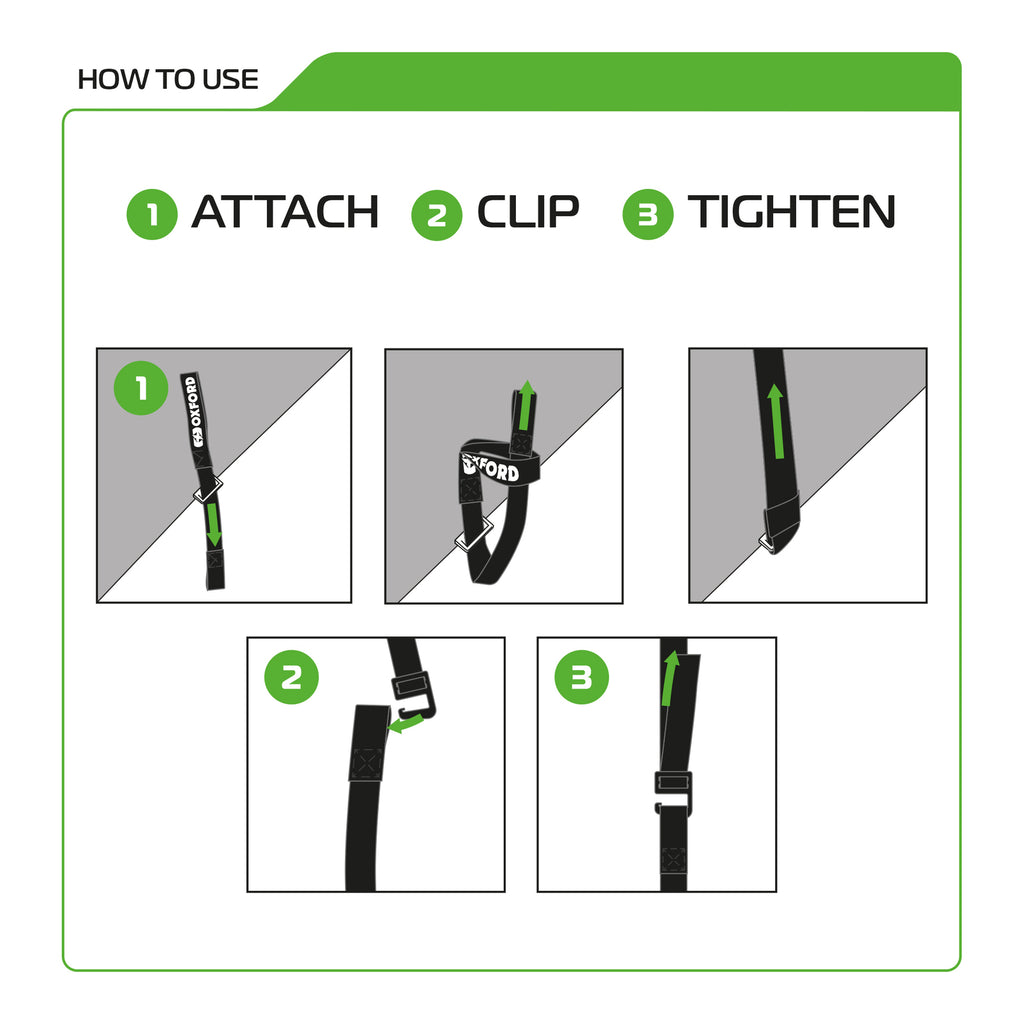 HOW TO USE

1 ATTACH 2 CLIP 3 TIGHTEN

1

OXFORD

OXFORD

2

3