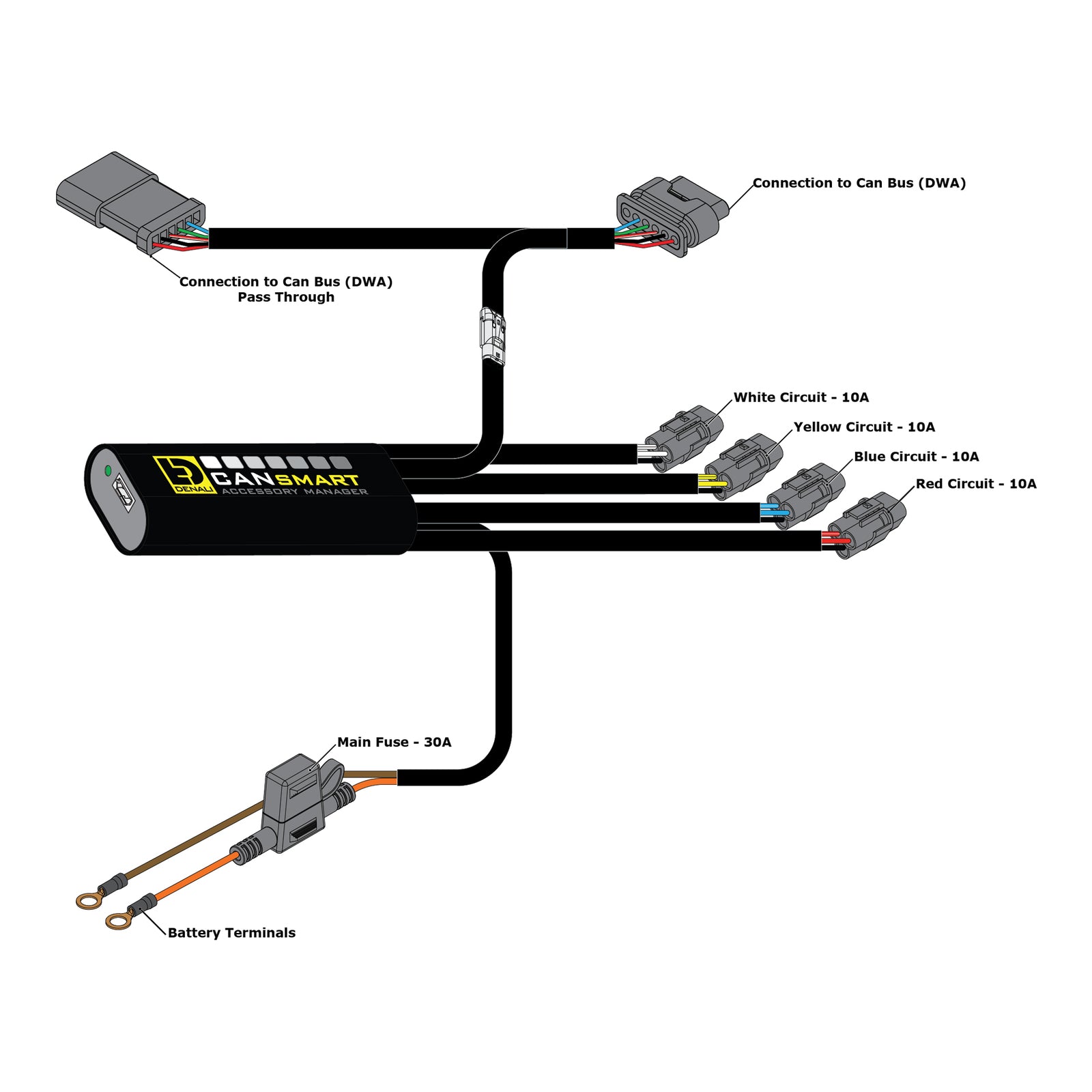 Connection to Can Bus (DWA)

Connection to Can Bus (DWA)
Pass Through

White Circuit - 10A

Yellow Circuit - 10A

Blue Circuit - 10A

Red Circuit - 10A

DENALI CANSMART
ACCESSORY MANAGER

Main Fuse - 30A

Battery Terminals